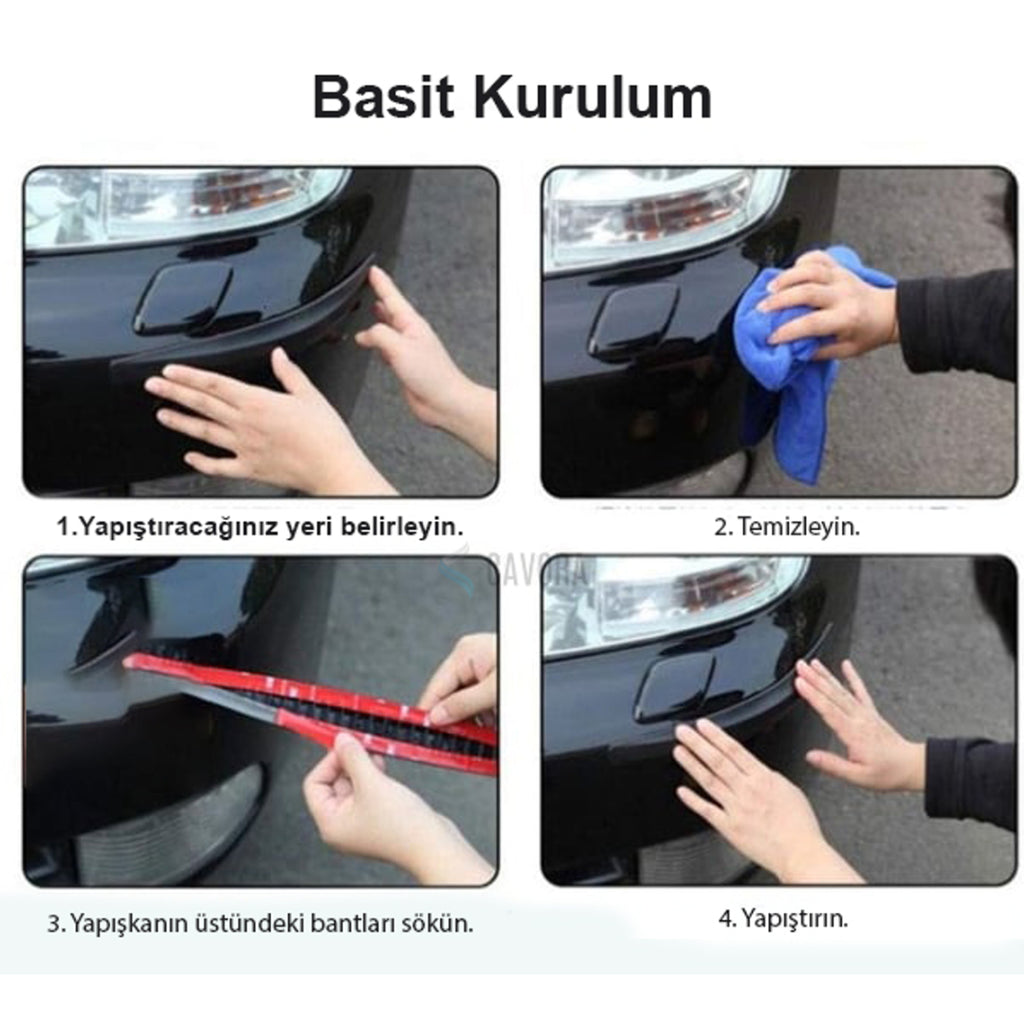 Basit Kurulum

1.Yapıştıracağınız yeri belirleyin.

2. Temizleyin.

SAVORA

3. Yapışkanın üstündeki bantları sökün.

4. Yapıştırın.